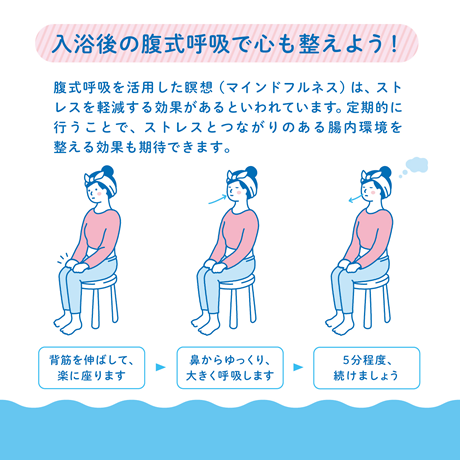 入浴後の腹式呼吸で心も整えよう！

腹式呼吸を活用した瞑想（マインドフルネス）は、ストレスを軽減する効果があるといわれています。定期的に行うことで、ストレスとつながりのある腸内環境を整える効果も期待できます。

背筋を伸ばして、楽に座ります

鼻からゆっくり、大きく呼吸します

5分程度、続けましょう