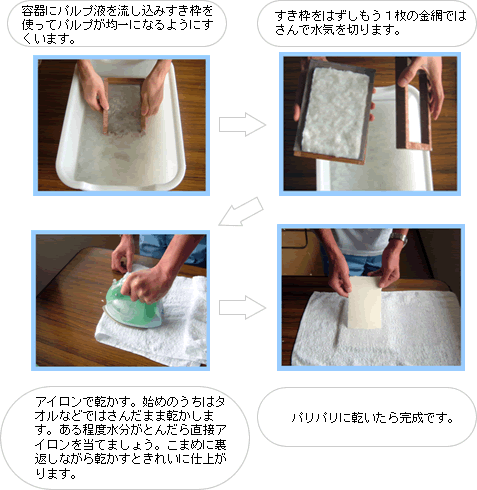 容器にパルプ液を流し込みすき枠を使ってパルプが均一になるようにすくいます。

すき枠をはずしもう１枚の金網ではさんで水気を切ります。

アイロンで乾かす。始めのうちはタオルなどではさんだまま乾かします。ある程度水分がとんだら直接アイロンを当てましょう。こまめに裏返しながら乾かすときれいに仕上がります。

パリパリに乾いたら完成です。